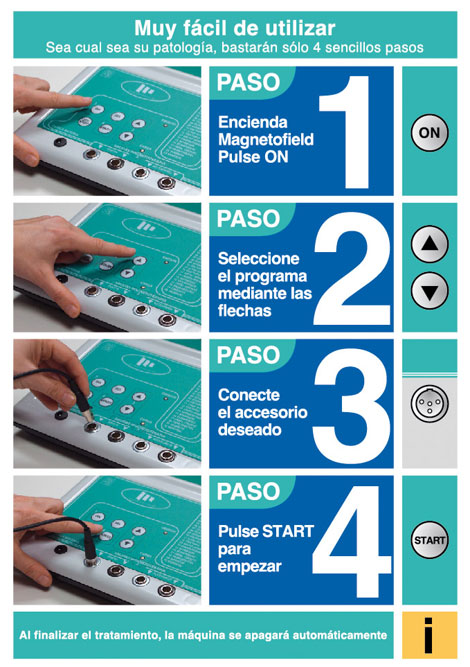 Muy fácil de utilizar
Sea cual sea su patología, bastarán sólo 4 sencillos pasos

PASO 1
Encienda Magnetofield Pulse ON

ON

PASO 2
Seleccione el programa mediante las flechas

PASO 3
Conecte el accesorio deseado

PASO 4
Pulse START para empezar

START

Al finalizar el tratamiento, la máquina se apagará automáticamente

i